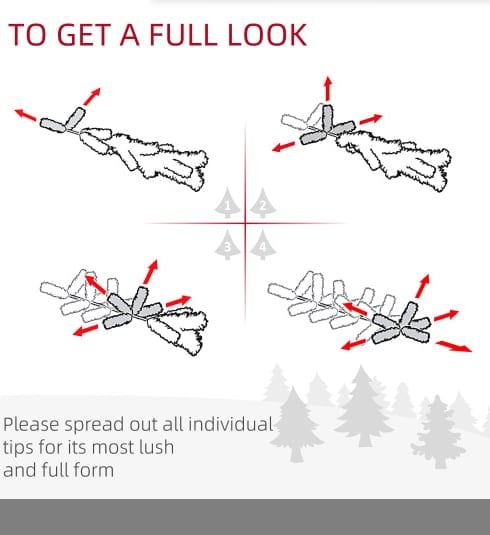 TO GET A FULL LOOK

1 2
3 4

Please spread out all individual tips for its most lush and full form